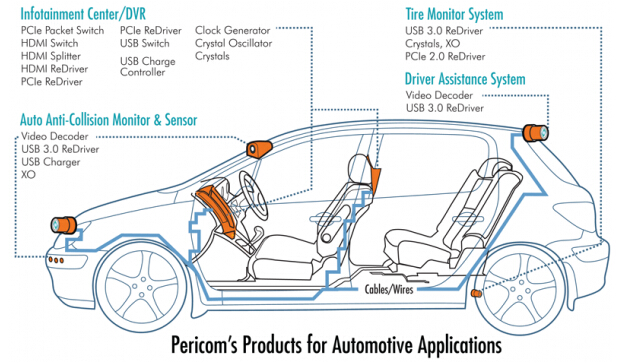 Infotainment Center/DVR
PCIe Packet Switch
HDMI Switch
HDMI Splitter
HDMI ReDriver
PCIe ReDriver

PCIe ReDriver
USB Switch
USB Charge Controller

Clock Generator
Crystal Oscillator
Crystals

Tire Monitor System
USB 3.0 ReDriver
Crystals, XO
PCIe 2.0 ReDriver

Driver Assistance System
Video Decoder
USB 3.0 ReDriver

Auto Anti-Collision Monitor & Sensor
Video Decoder
USB 3.0 ReDriver
USB Charger
XO

Cables/Wires

Pericom's Products for Automotive Applications